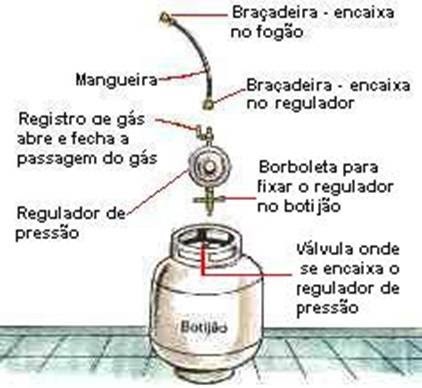 Braçadeira - encaixa no fogão

Mangueira

Braçadeira - encaixa no regulador

Registro de gás abre e fecha a passagem do gás

Borboleta para fixar o regulador no botijão

Regulador de pressão

Válvula onde se encaixa o regulador de pressão

Botijão